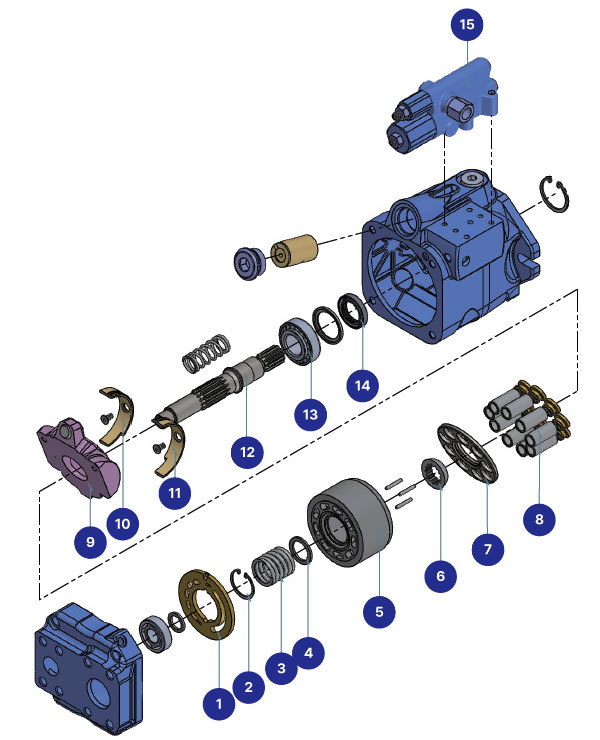 15

14

13

12

11

10

9

8

7

6

5

4

3

2

1