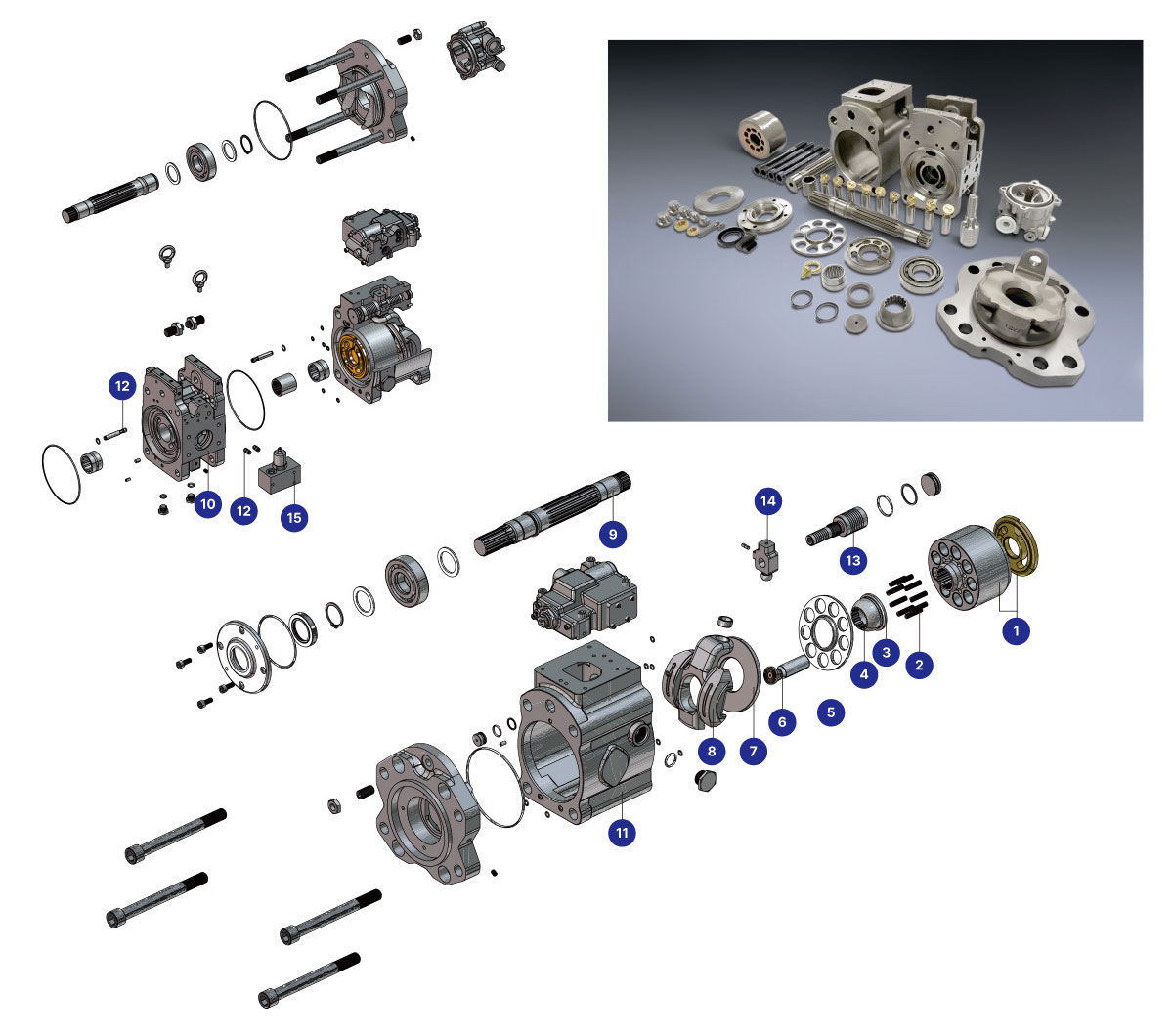 12
10
12
15
9
14
13
1
2
3
4
5
6
7
8
11